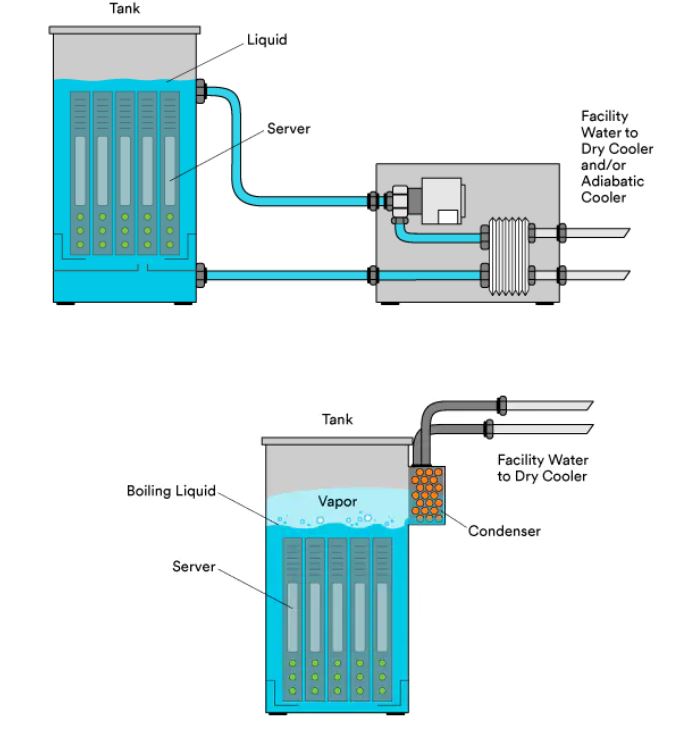 Tank

Liquid

Server

Facility Water to Dry Cooler and/or Adiabatic Cooler

Tank

Facility Water to Dry Cooler

Boiling Liquid

Vapor

Condenser

Server